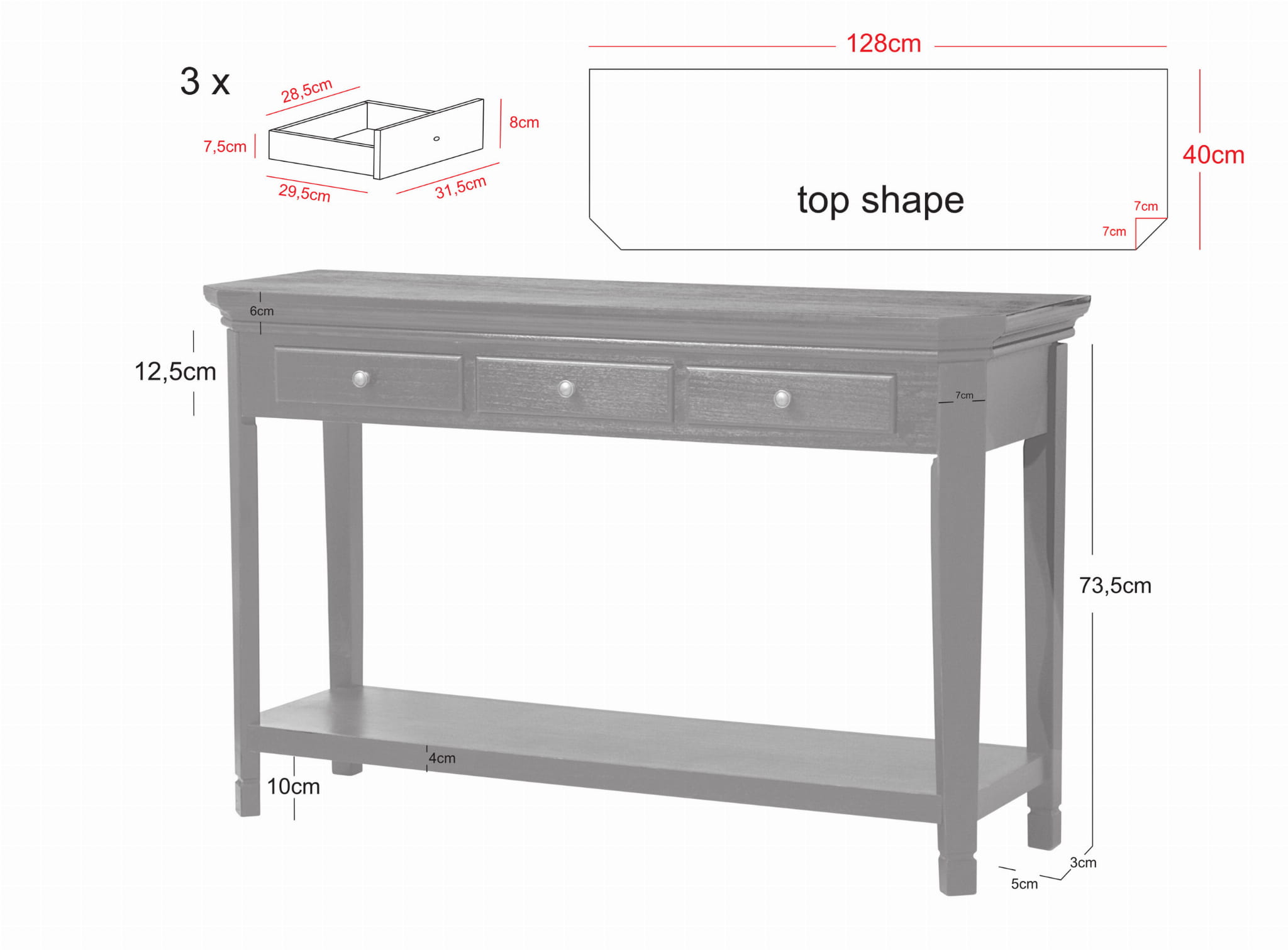 3 x

28,5cm

8cm

7,5cm

29,5cm

31,5cm

128cm

40cm

top shape

7cm

7cm

6cm

12,5cm

7cm

73,5cm

4cm

10cm

3cm

5cm